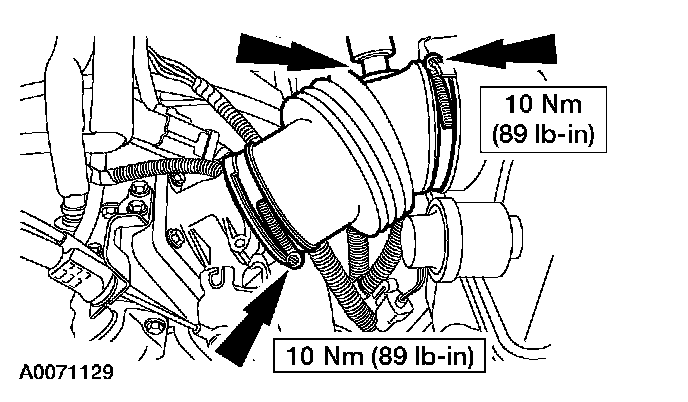 10 Nm
(89 lb-in)

10 Nm (89 lb-in)

A0071129