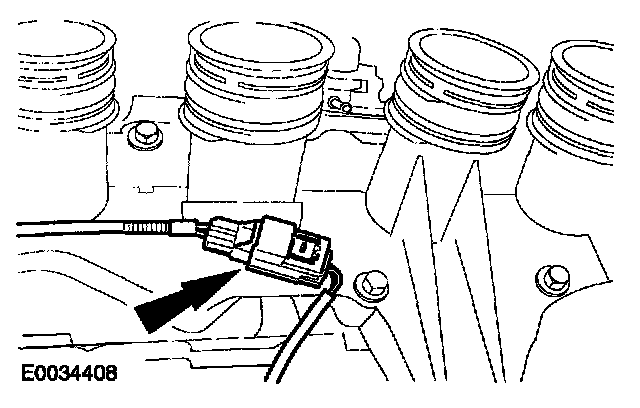 E0034408