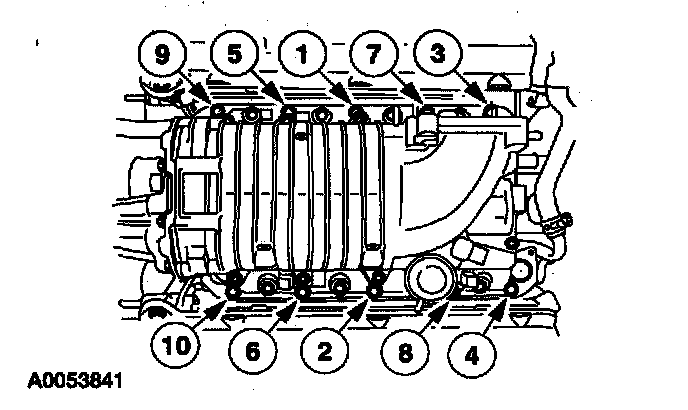 9
5
1
7
3
10
6
2
8
4
A0053841