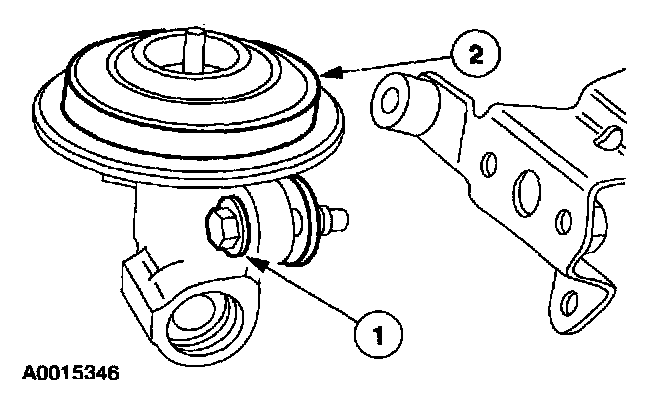 2

1

A0015346