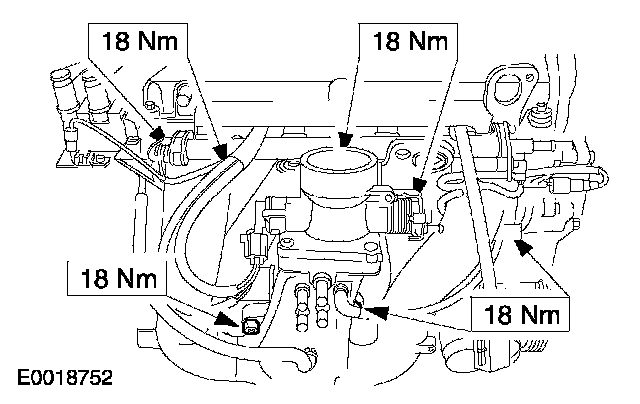 18 Nm

18 Nm

18 Nm

18 Nm

E0018752