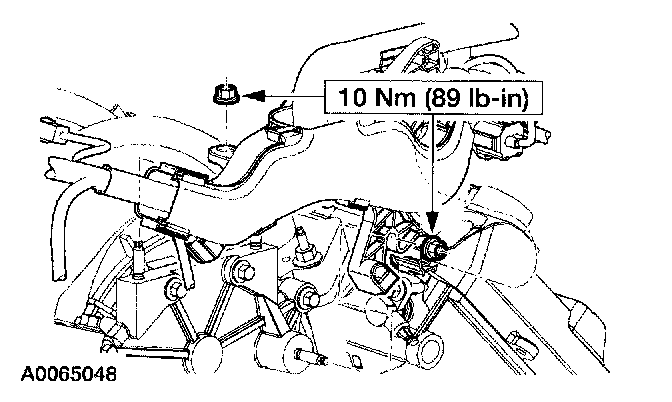 10 Nm (89 lb-in)

A0065048