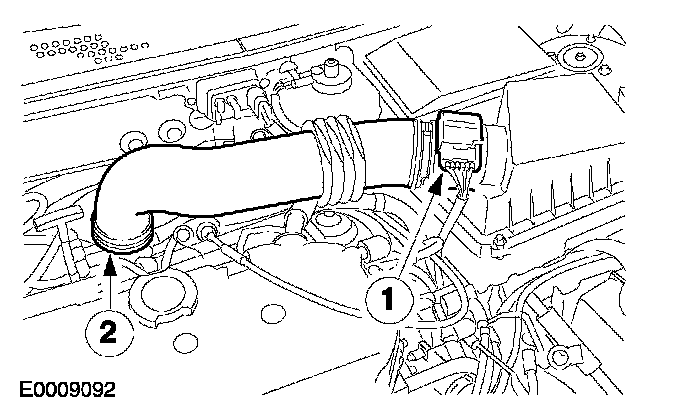 1
2
E0009092