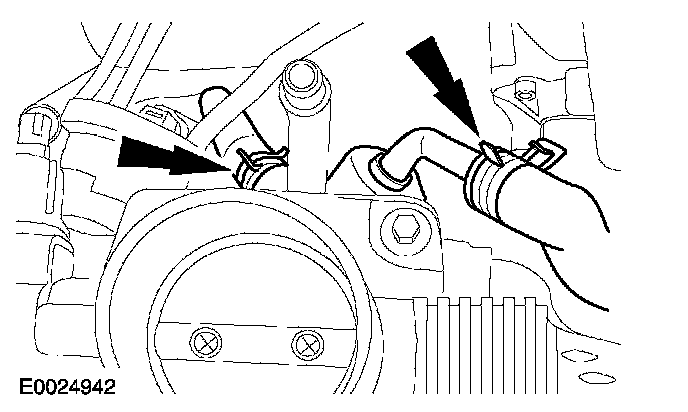 E0024942