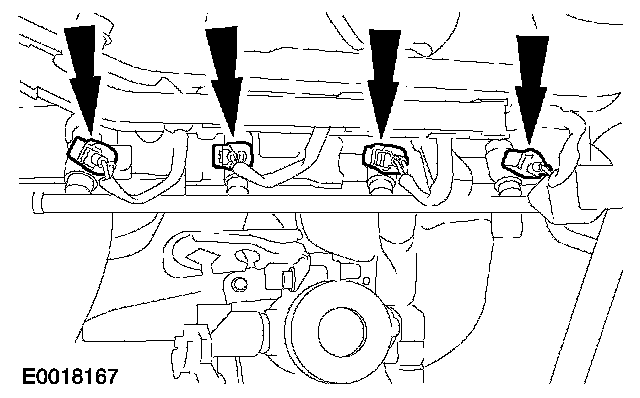 E0018167