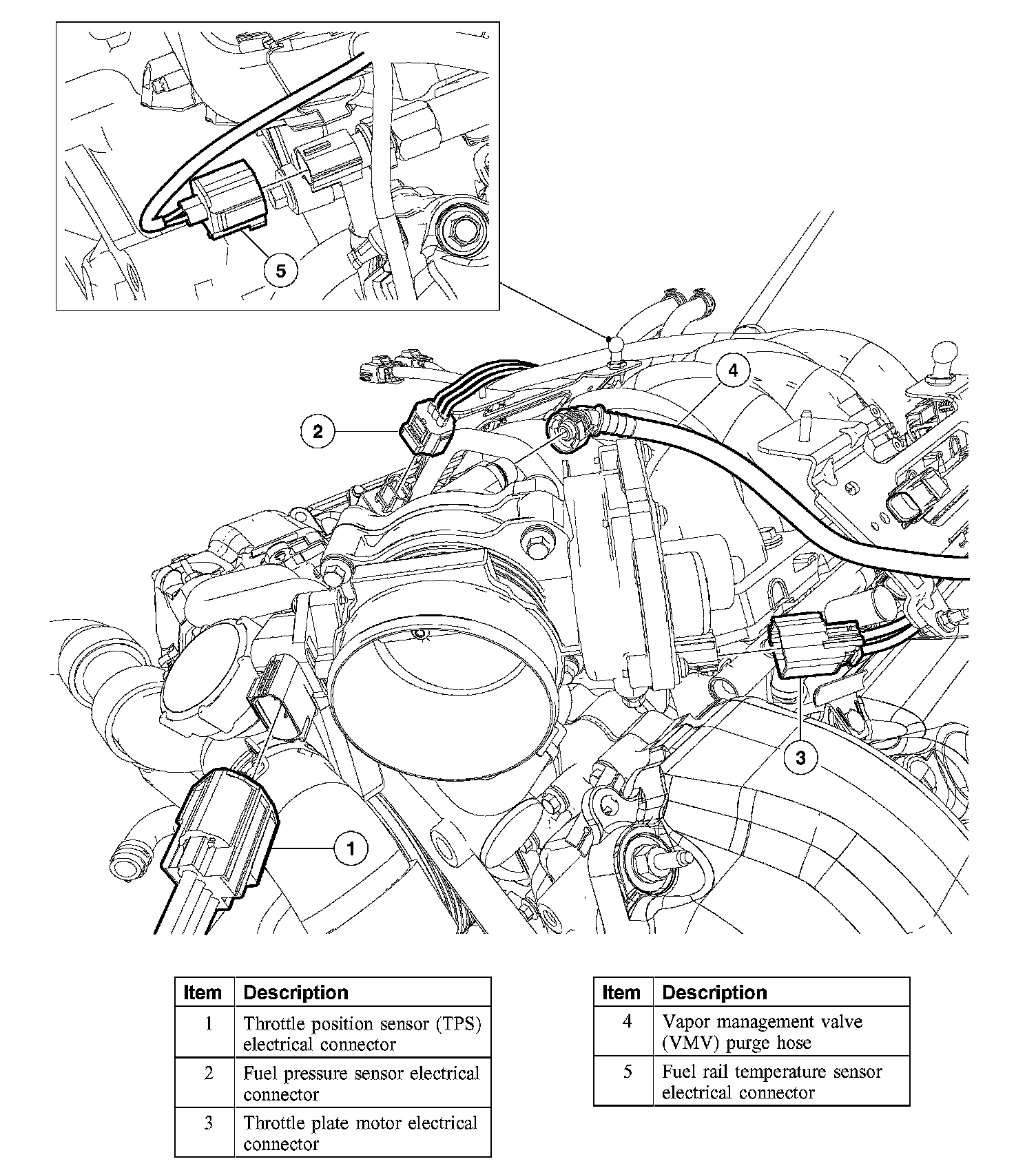 5

4

2

3

1

| Item | Description |
|---|---|
| 1 | Throttle position sensor (TPS) electrical connector |
| 2 | Fuel pressure sensor electrical connector |
| 3 | Throttle plate motor electrical connector |

| Item | Description |
|---|---|
| 4 | Vapor management valve (VMV) purge hose |
| 5 | Fuel rail temperature sensor electrical connector |