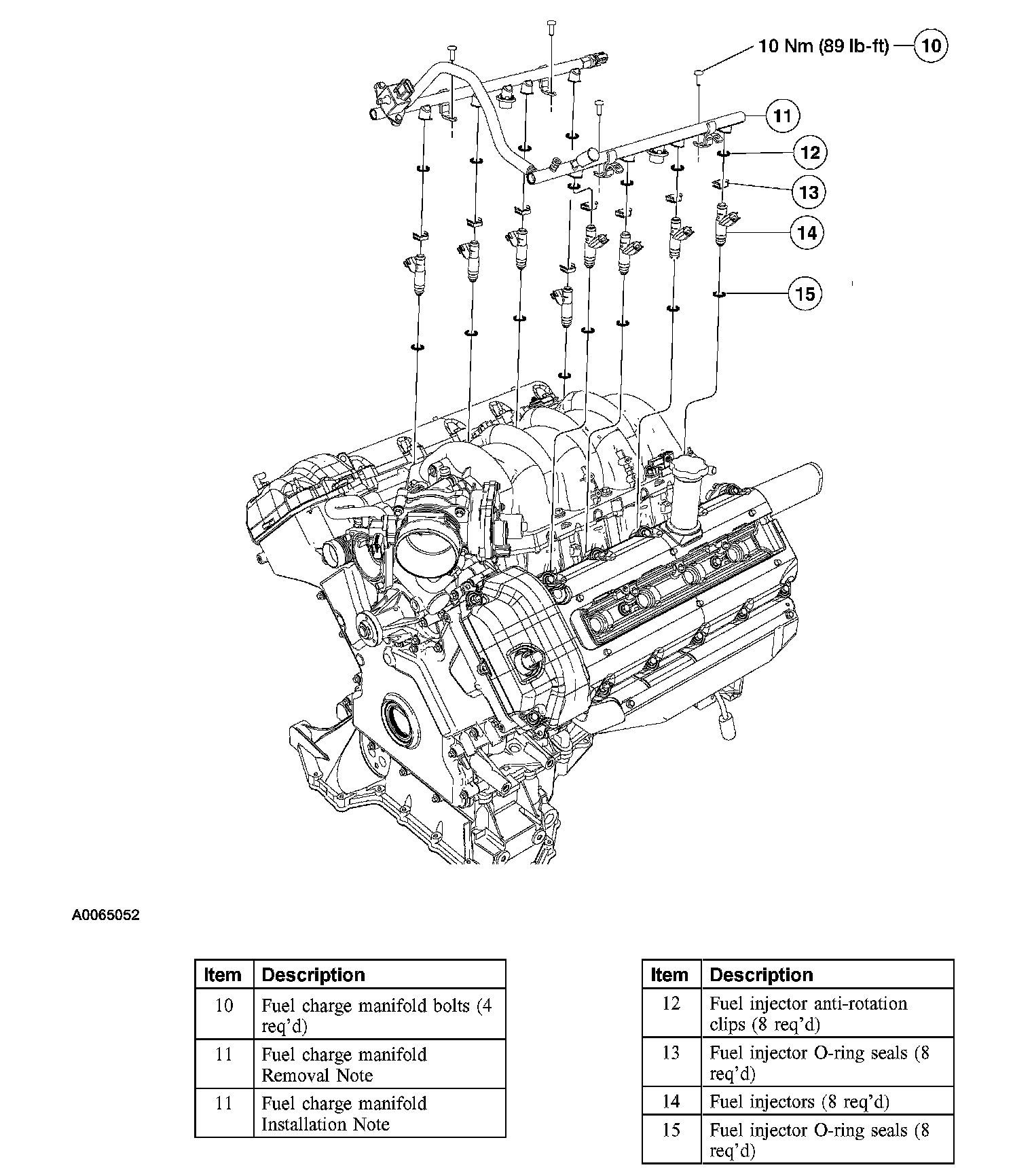 10 Nm (89 lb-ft) 10

11

12

13

14

15

A0065052

| Item | Description |
|---|---|
| 10 | Fuel charge manifold bolts (4 req'd) |
| 11 | Fuel charge manifold Removal Note |
| 11 | Fuel charge manifold Installation Note |

| Item | Description |
|---|---|
| 12 | Fuel injector anti-rotation clips (8 req'd) |
| 13 | Fuel injector O-ring seals (8 req'd) |
| 14 | Fuel injectors (8 req'd) |
| 15 | Fuel injector O-ring seals (8 req'd) |