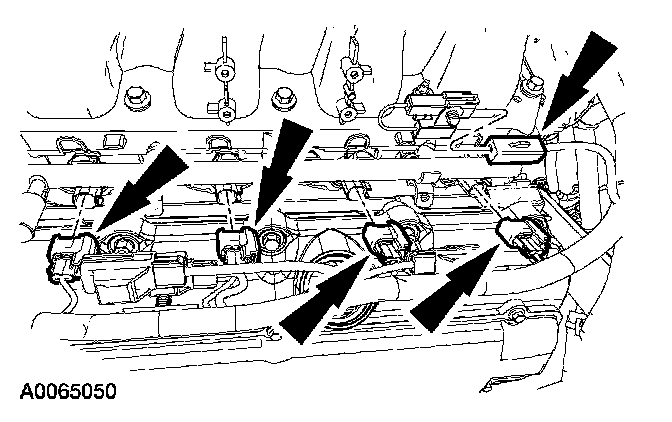 A0065050