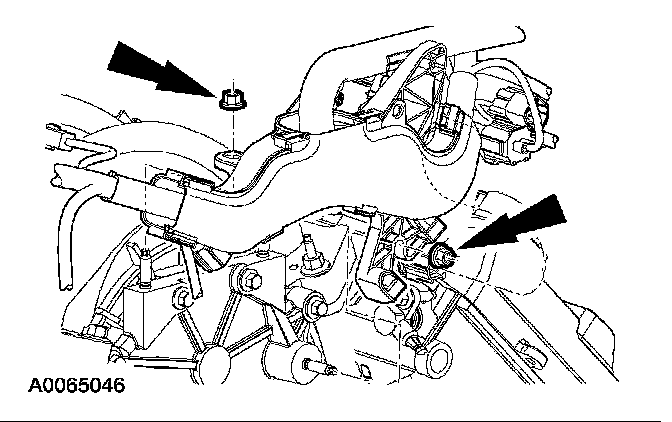 A0065046