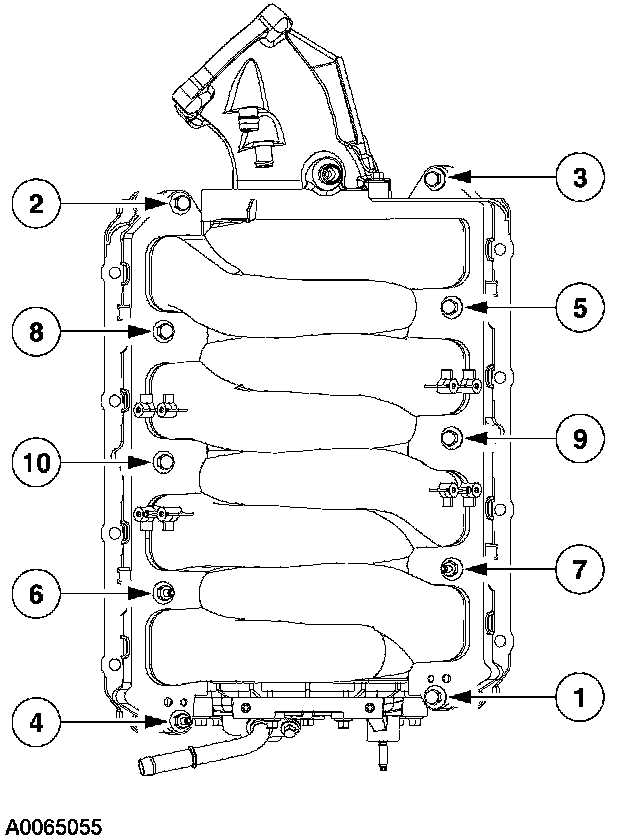 3
2
5
8
9
10
7
6
1
4
A0065055