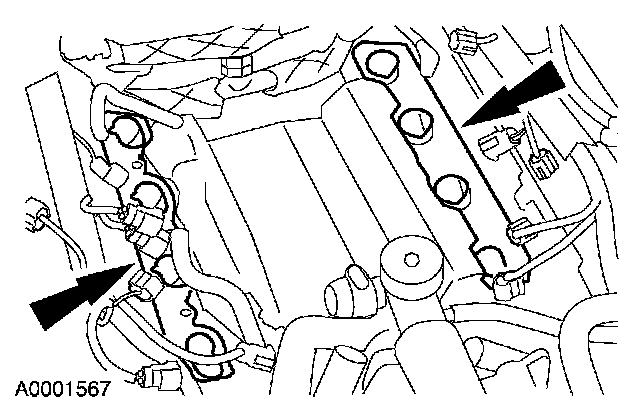 A0001567