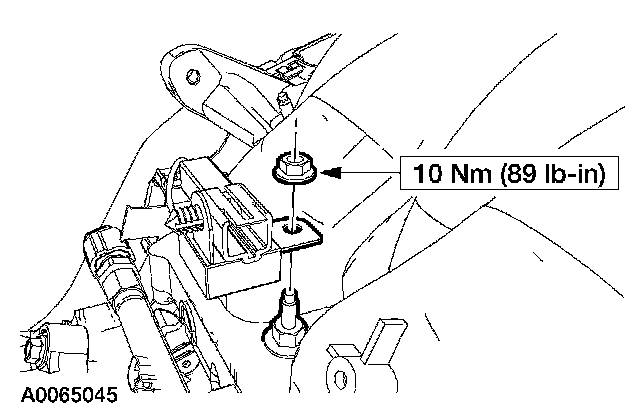 10 Nm (89 lb-in)

A0065045