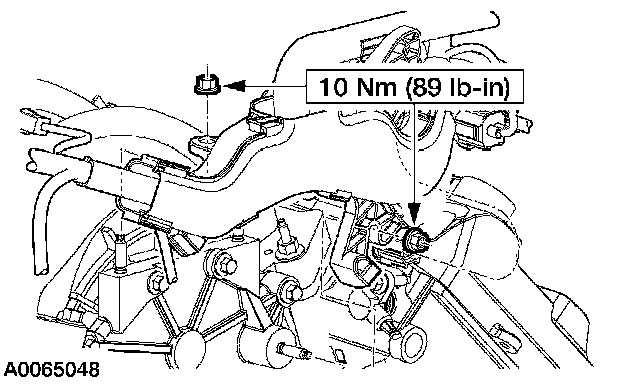 10 Nm (89 lb-in)

A0065048