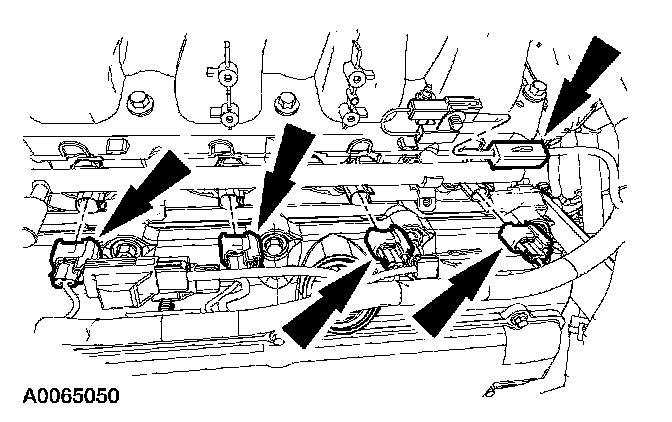 A0065050