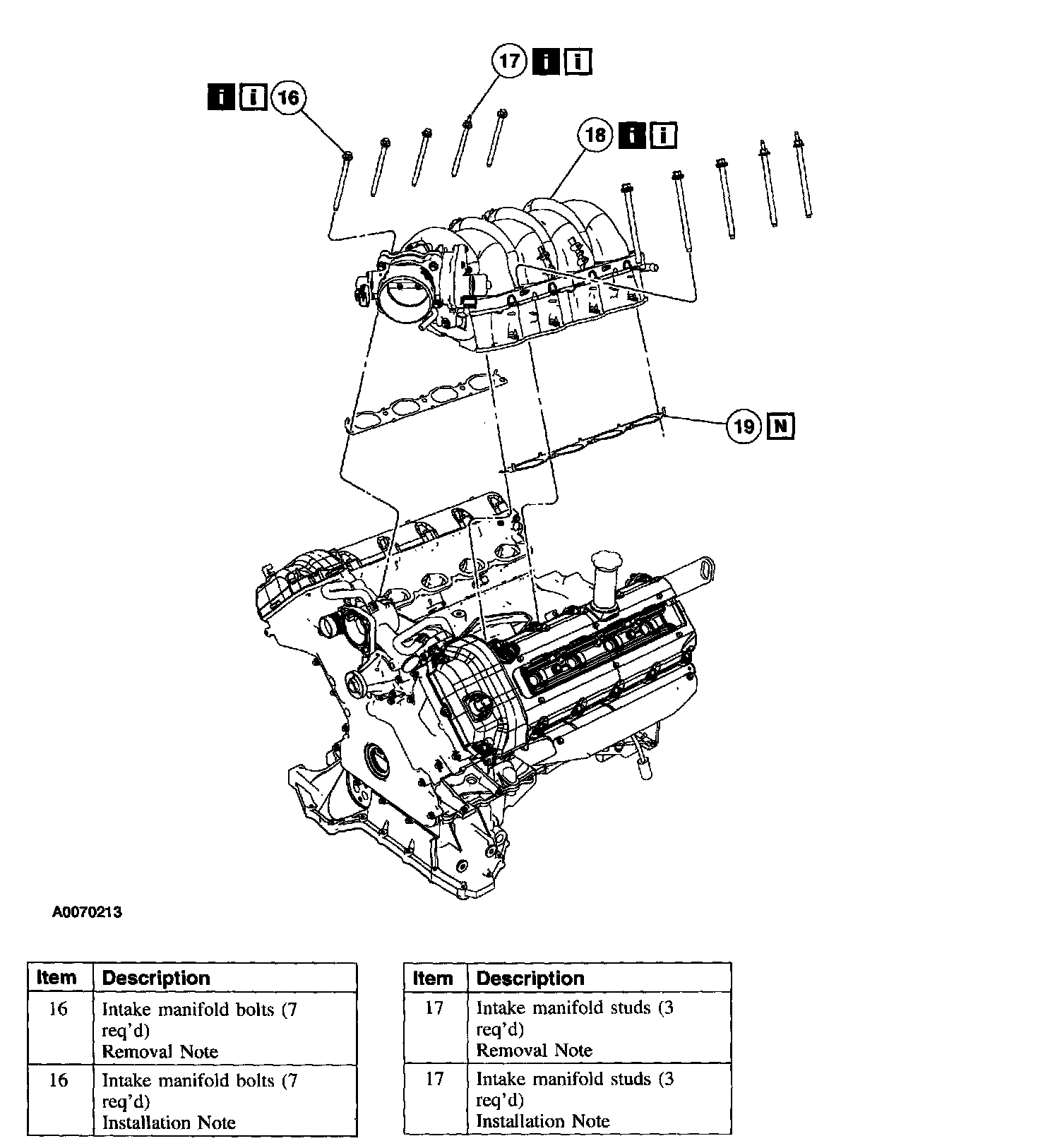 17 i i

i i 16

18 i i

19 N

A0070213

| Item | Description |
|---|---|
| 16 | Intake manifold bolts (7 req'd) Removal Note |
| 16 | Intake manifold bolts (7 req'd) Installation Note |

| Item | Description |
|---|---|
| 17 | Intake manifold studs (3 req'd) Removal Note |
| 17 | Intake manifold studs (3 req'd) Installation Note |