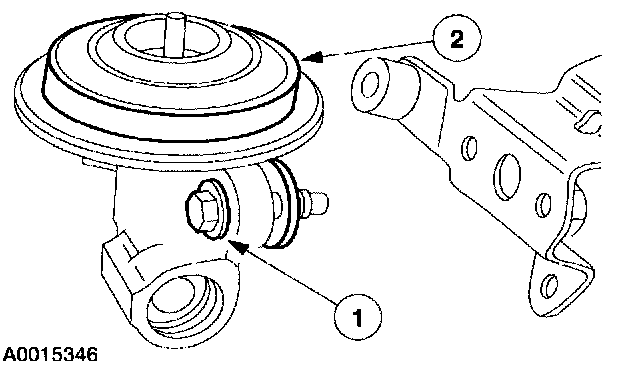 2
1
A0015346