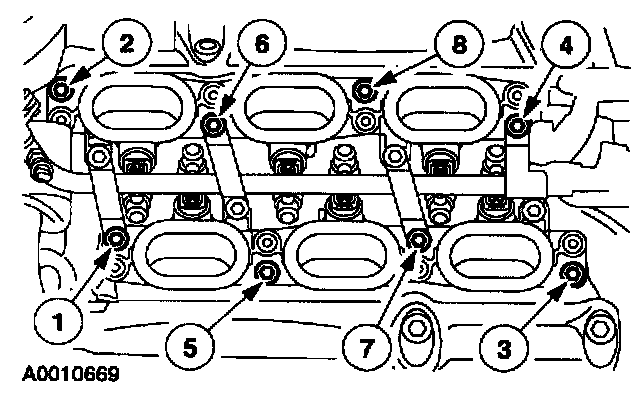 2
6
8
4
1
5
7
3
A0010669