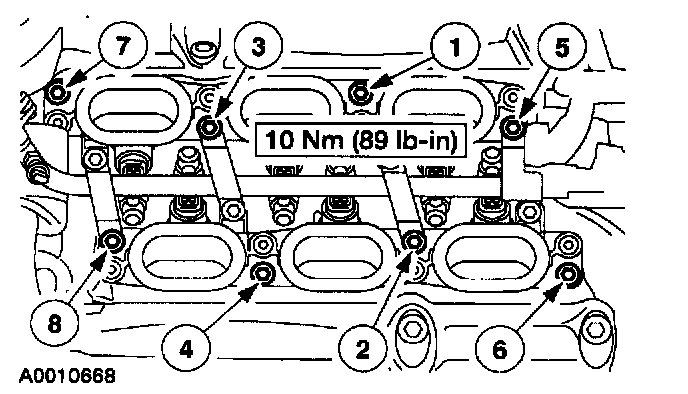 7
3
1
5
10 Nm (89 lb-in)
8
4
2
6
A0010668