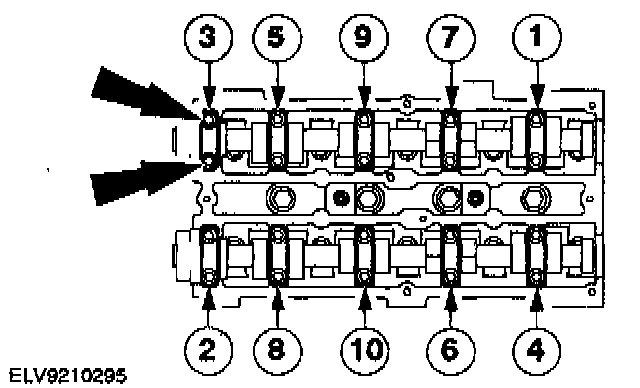 3
5
9
7
1
2
8
10
6
4
ELV9210295