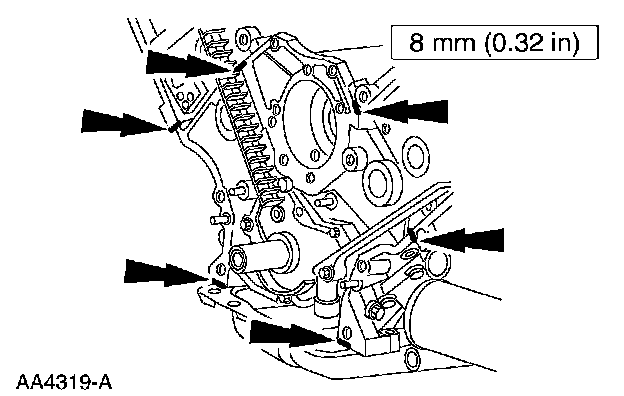 8 mm (0.32 in)

AA4319-A