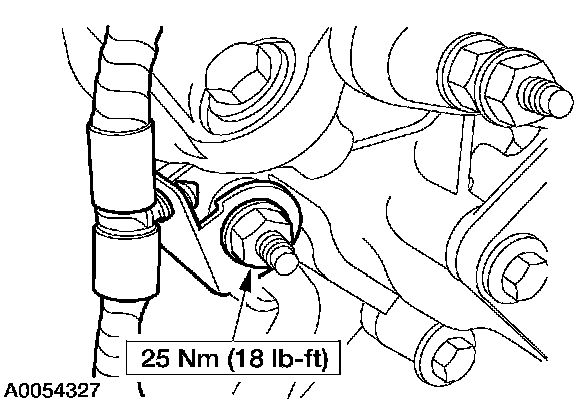 25 Nm (18 lb-ft)

A0054327