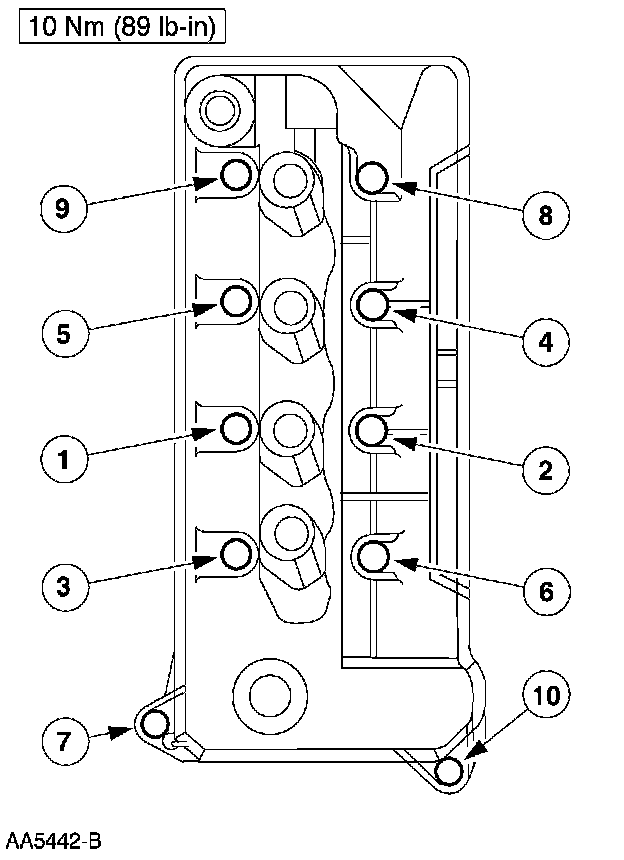 10 Nm (89 lb-in)

9

8

5

4

1

2

3

6

10

7

AA5442-B