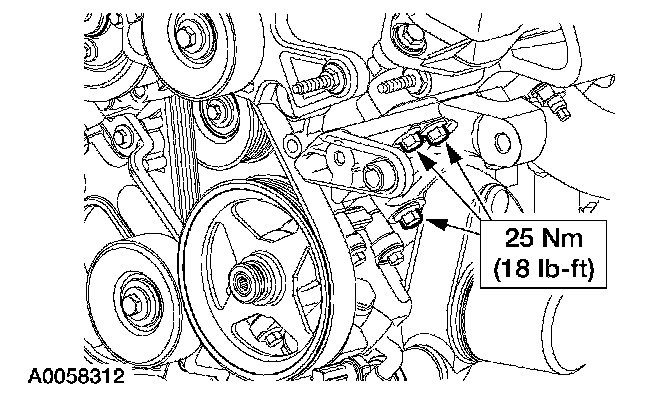 25 Nm
(18 lb-ft)

A0058312