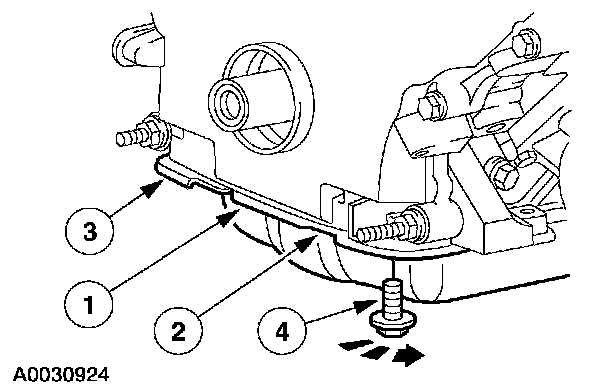 3
1
2
4
A0030924