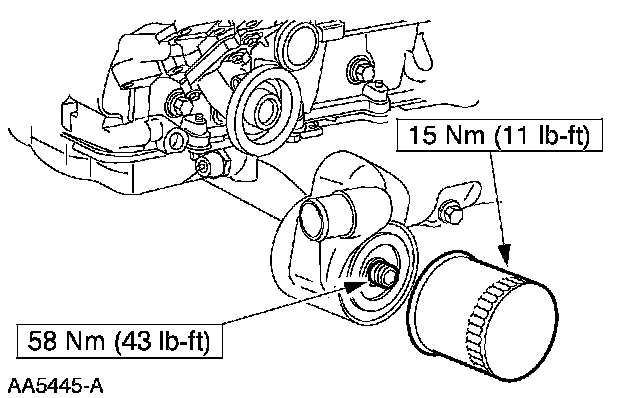 15 Nm (11 lb-ft)

58 Nm (43 lb-ft)

AA5445-A