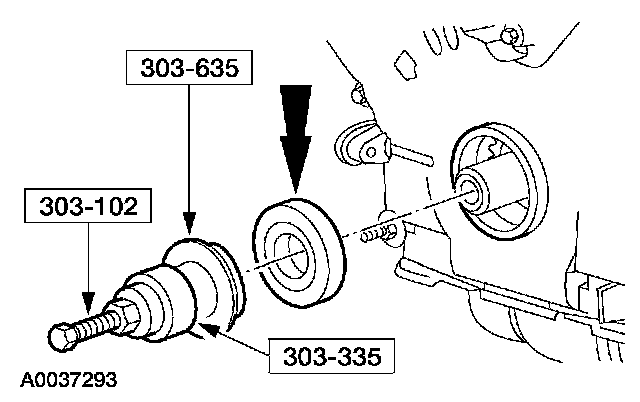 303-635

303-102

303-335

A0037293