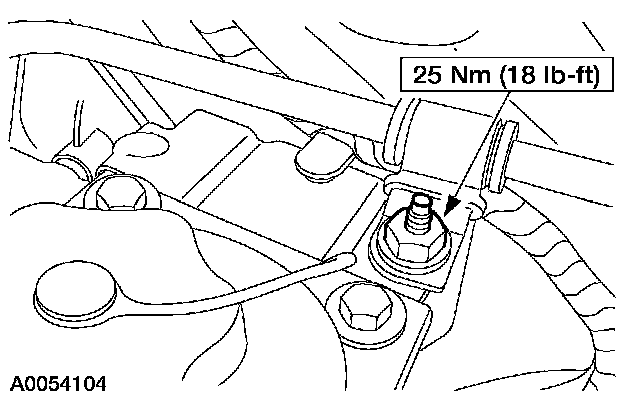 25 Nm (18 lb-ft)

A0054104