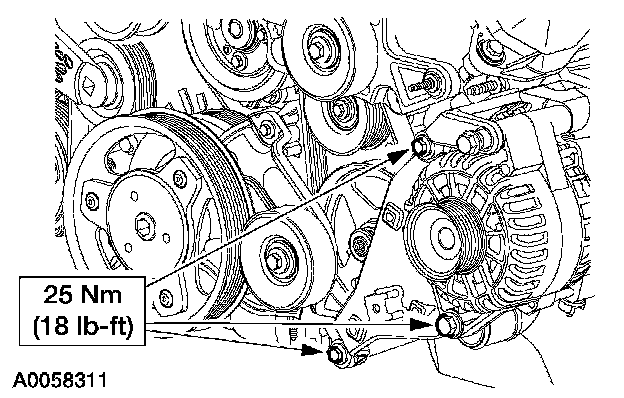 25 Nm
(18 lb-ft)

A0058311