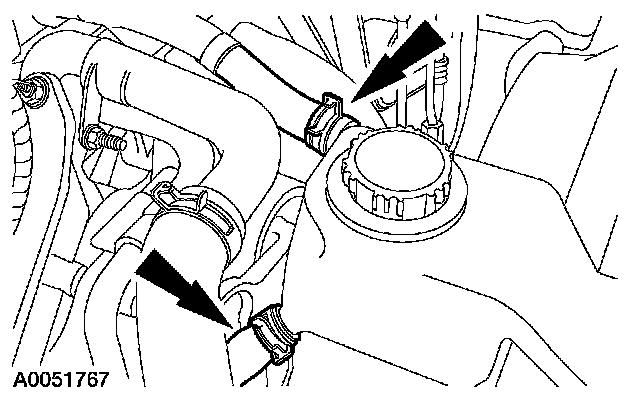 A0051767