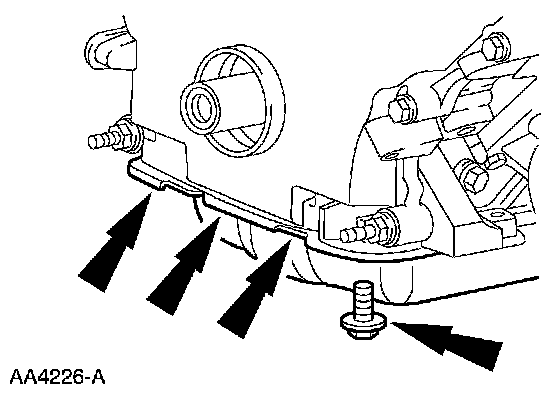 AA4226-A