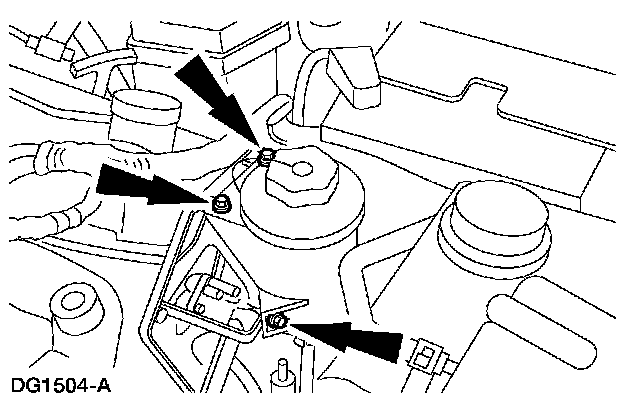 DG1504-A