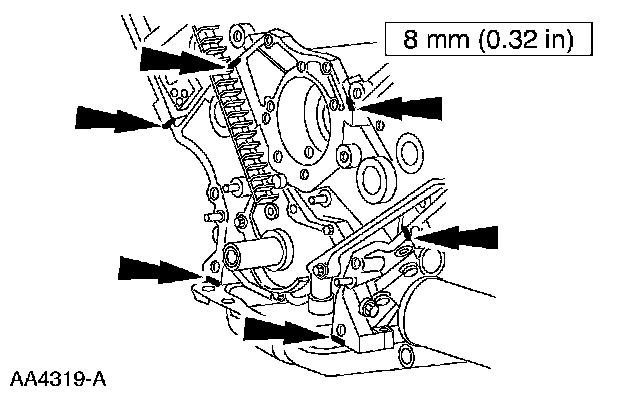 8 mm (0.32 in)

AA4319-A