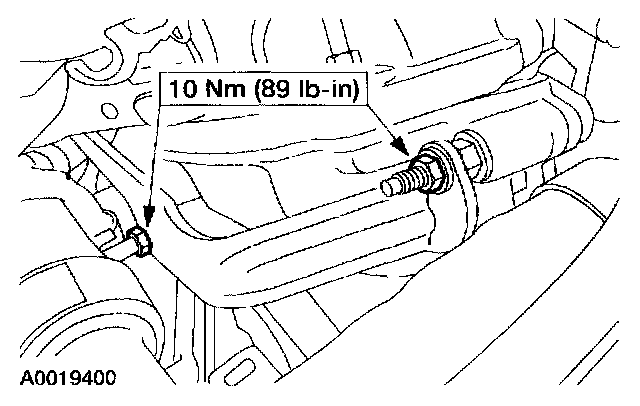 10 Nm (89 lb-in)

A0019400