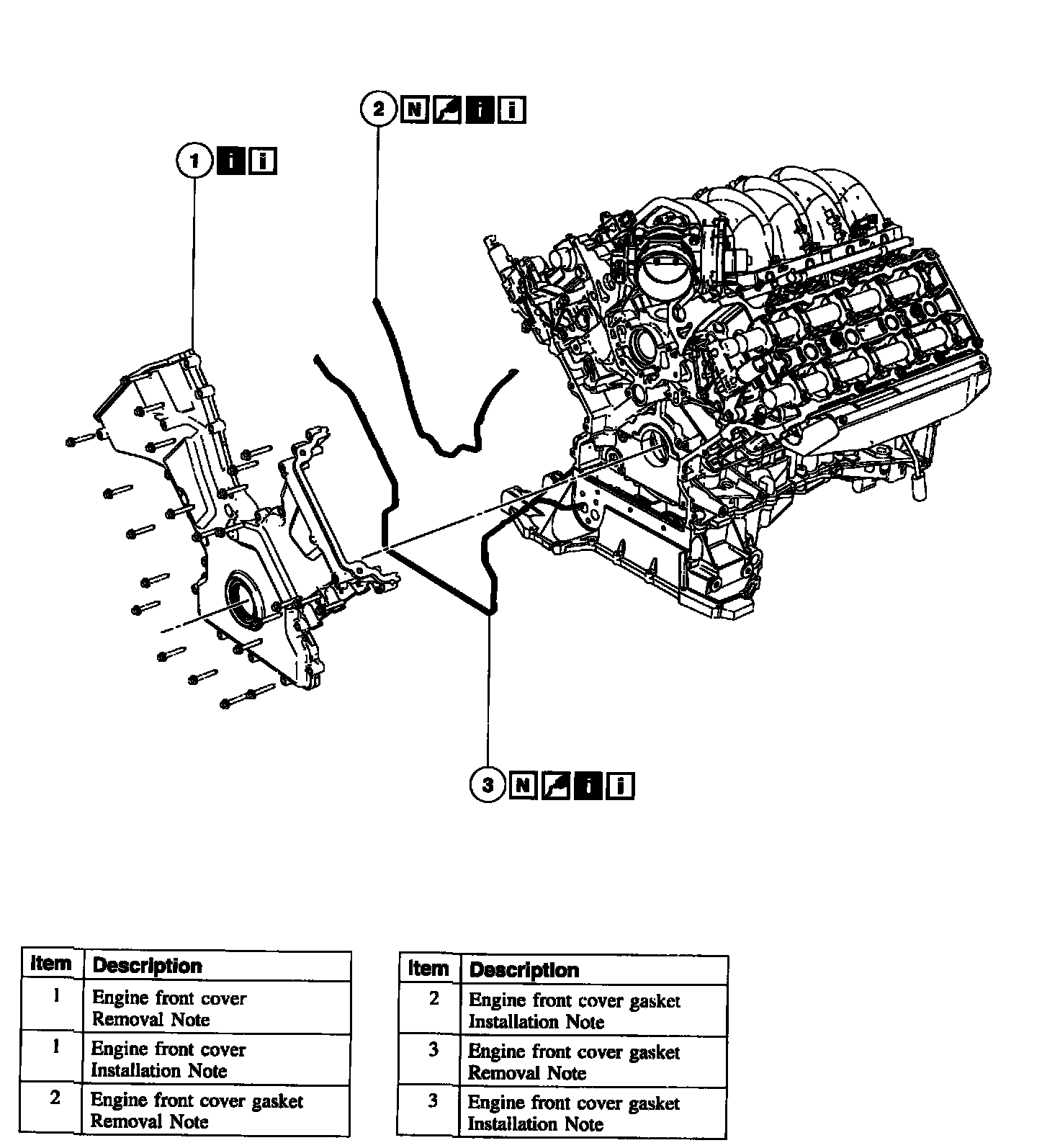 2 N i i

1 i i

3 N i i

| Item | Description |
|---|---|
| 1 | Engine front cover Removal Note |
| 1 | Engine front cover Installation Note |
| 2 | Engine front cover gasket Removal Note |

| Item | Description |
|---|---|
| 2 | Engine front cover gasket Installation Note |
| 3 | Engine front cover gasket Removal Note |
| 3 | Engine front cover gasket Installation Note |