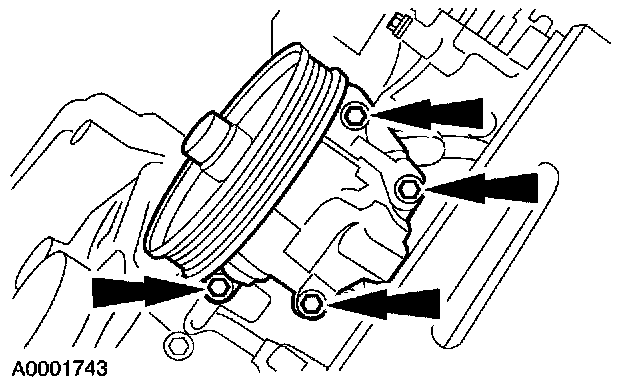 A0001743