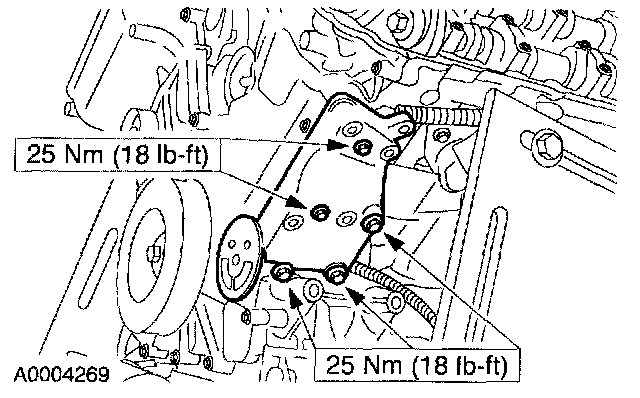 25 Nm (18 lb-ft)

25 Nm (18 lb-ft)

A0004269