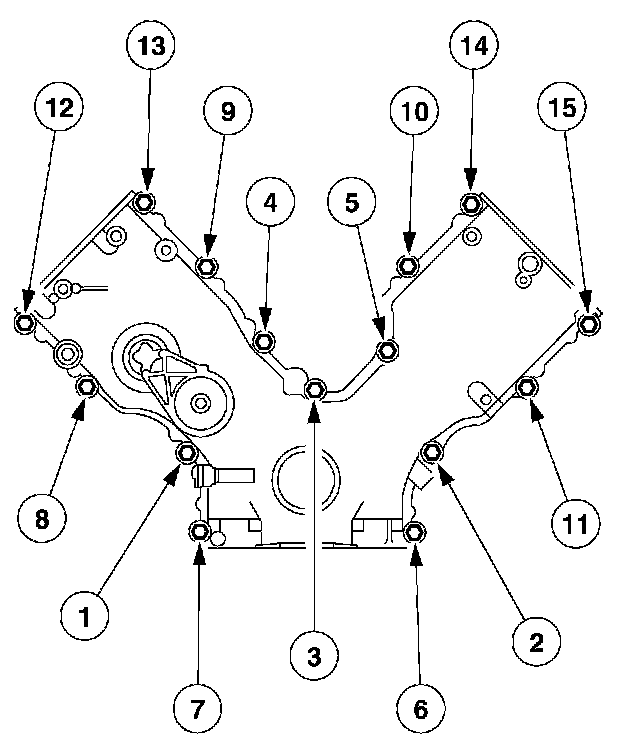 13
14
12
9
10
15
4
5
8
11
1
2
3
7
6