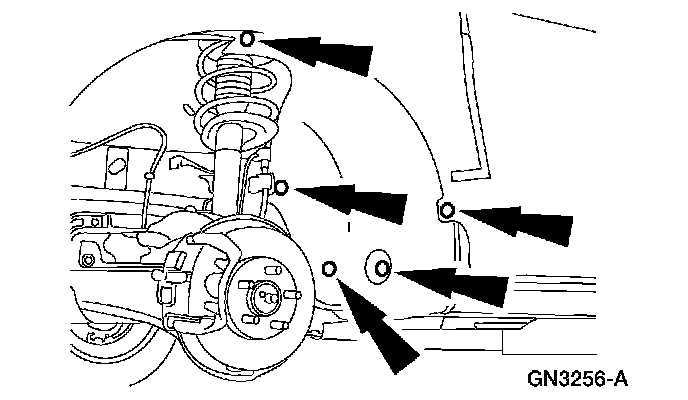 GN3256-A