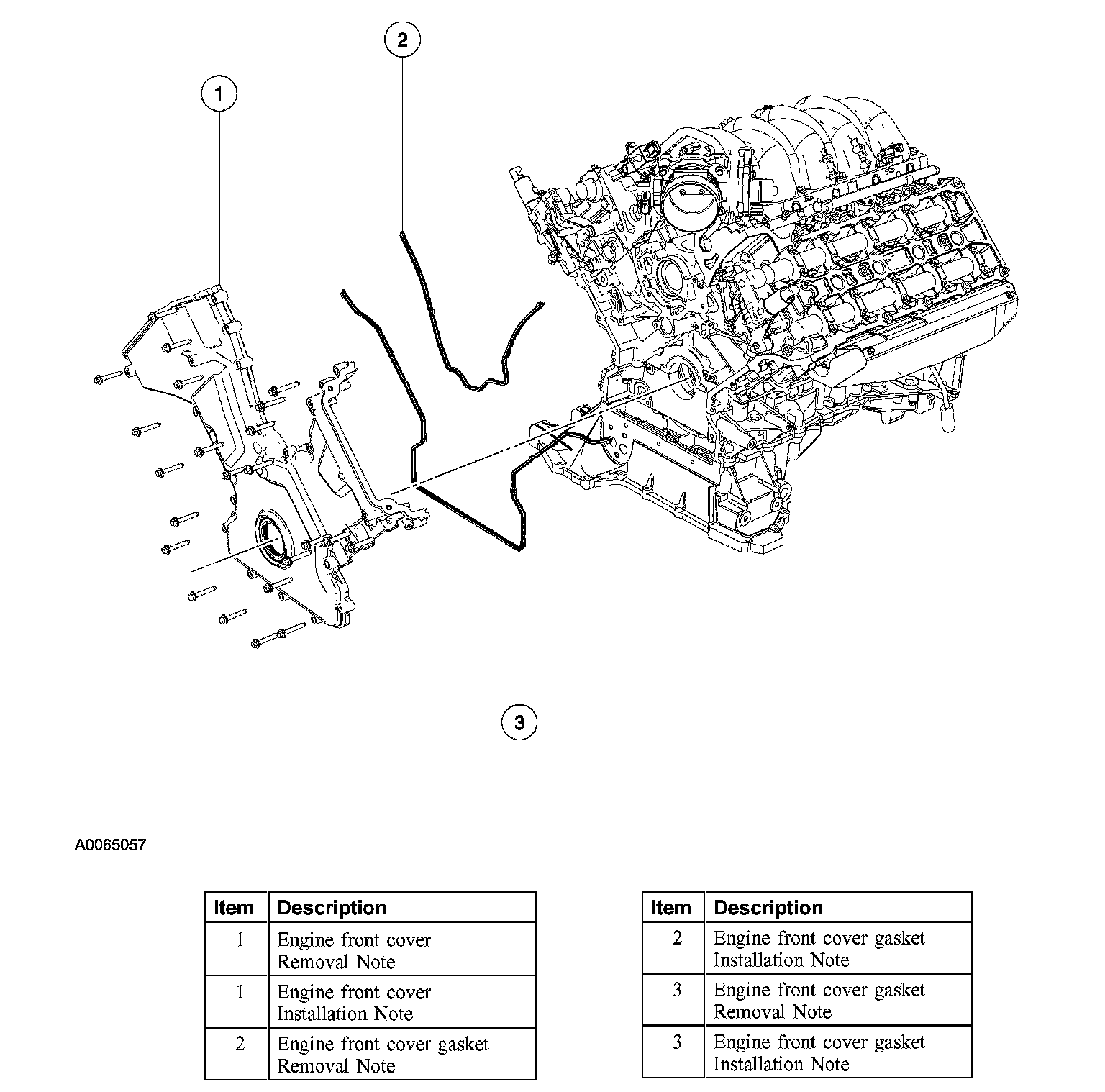 2

1

3

A0065057

| Item | Description |
|---|---|
| 1 | Engine front cover Removal Note |
| 1 | Engine front cover Installation Note |
| 2 | Engine front cover gasket Removal Note |

| Item | Description |
|---|---|
| 2 | Engine front cover gasket Installation Note |
| 3 | Engine front cover gasket Removal Note |
| 3 | Engine front cover gasket Installation Note |