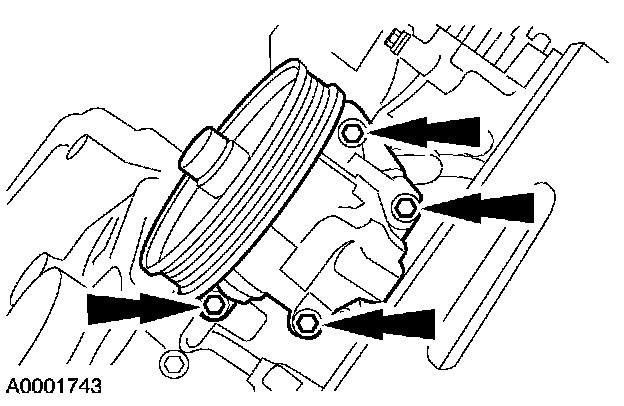 A0001743