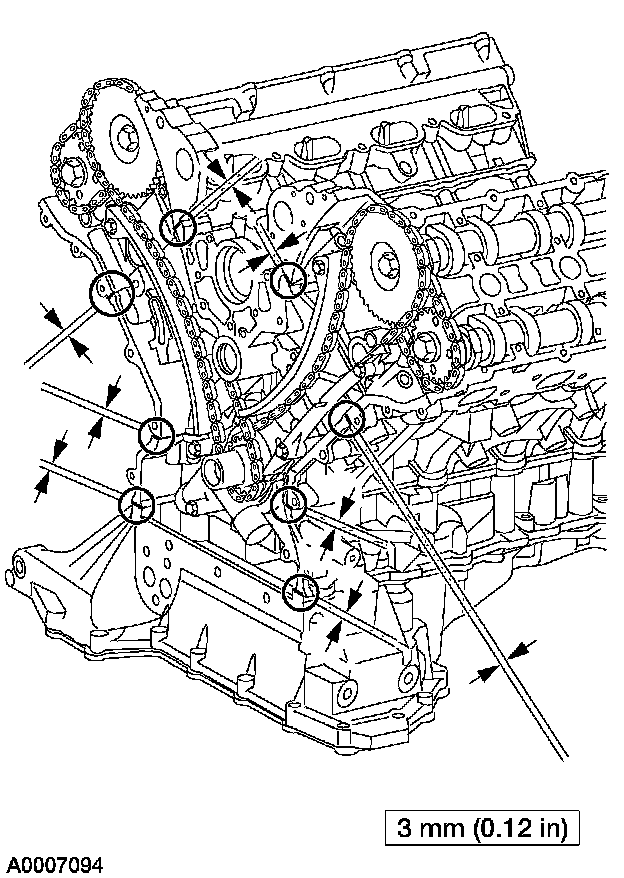 3 mm (0.12 in)

A0007094