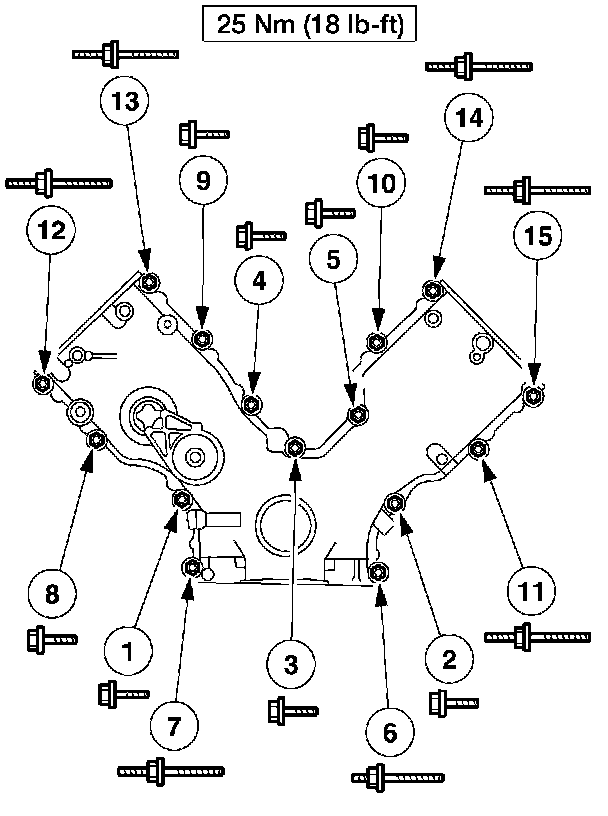 25 Nm (18 lb-ft)

13

14

9

10

12

15

4

5

8

11

1

3

2

7

6