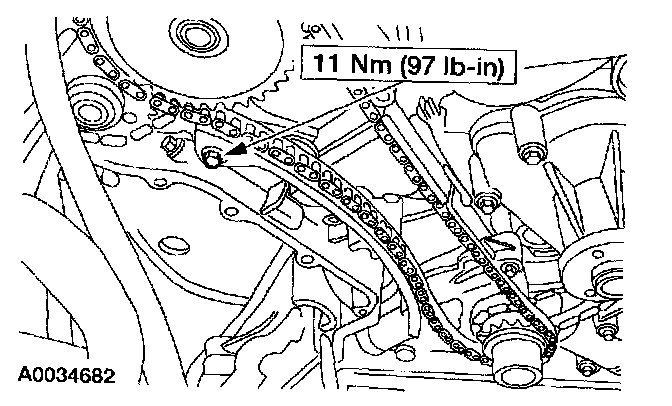 11 Nm (97 lb-in)

A0034682