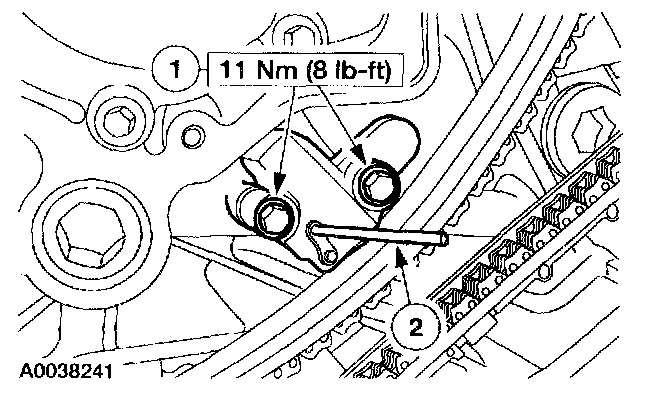 1
11 Nm (8 lb-ft)
2
A0038241