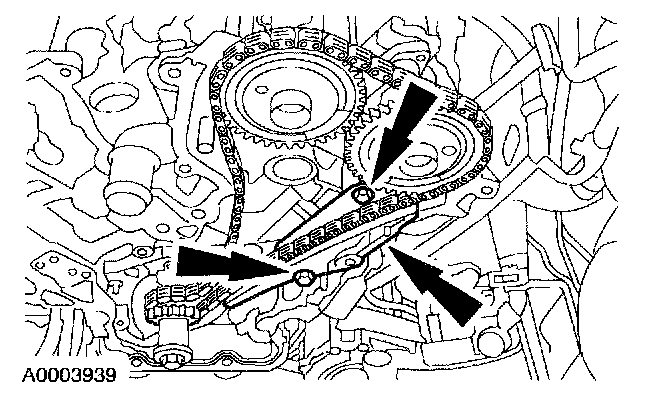 A0003939