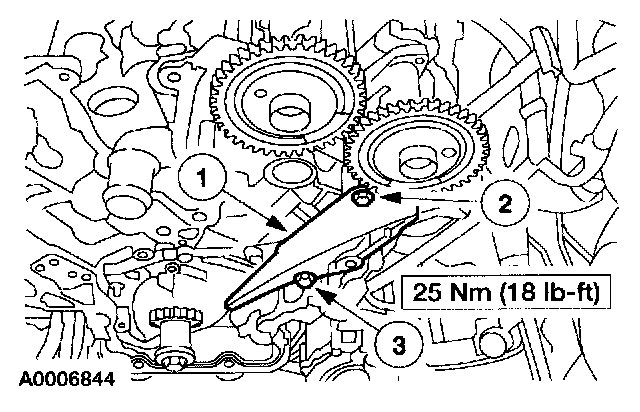 1

2

25 Nm (18 lb-ft)

3

A0006844